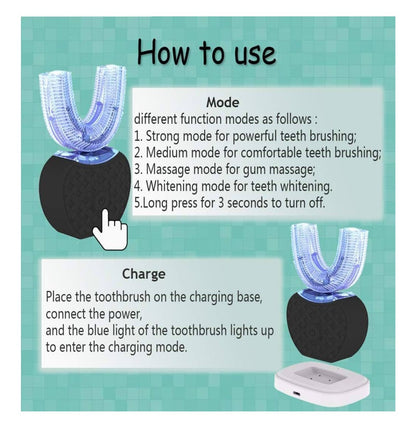 How to use

Mode
different function modes as follows :
1. Strong mode for powerful teeth brushing;
2. Medium mode for comfortable teeth brushing;
3. Massage mode for gum massage;
4. Whitening mode for teeth whitening.
5.Long press for 3 seconds to turn off.

Charge
Place the toothbrush on the charging base,
connect the power,
and the blue light of the toothbrush lights up
to enter the charging mode.