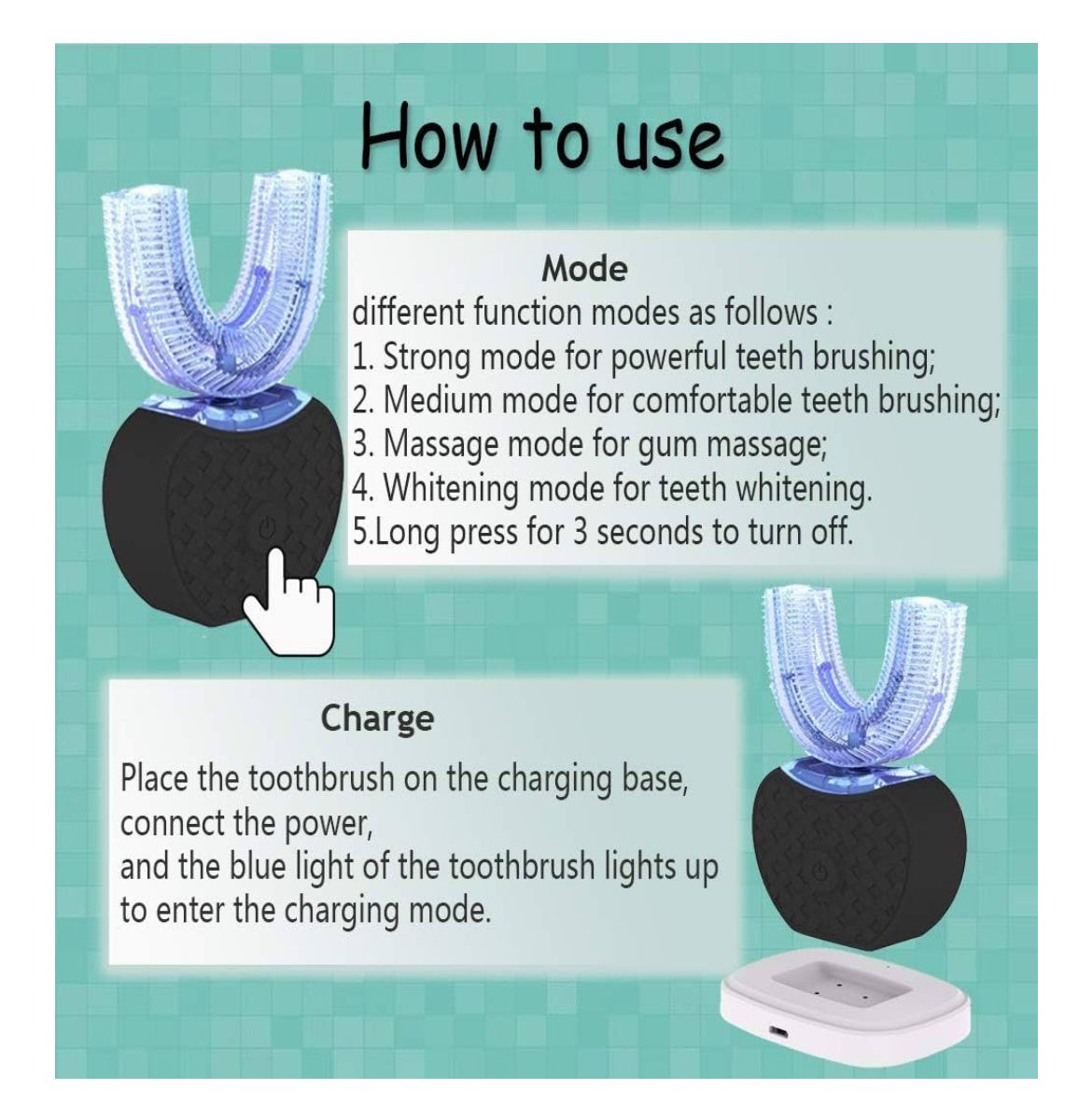 How to use

Mode
different function modes as follows :
1. Strong mode for powerful teeth brushing;
2. Medium mode for comfortable teeth brushing;
3. Massage mode for gum massage;
4. Whitening mode for teeth whitening.
5.Long press for 3 seconds to turn off.

Charge
Place the toothbrush on the charging base, connect the power, and the blue light of the toothbrush lights up to enter the charging mode.